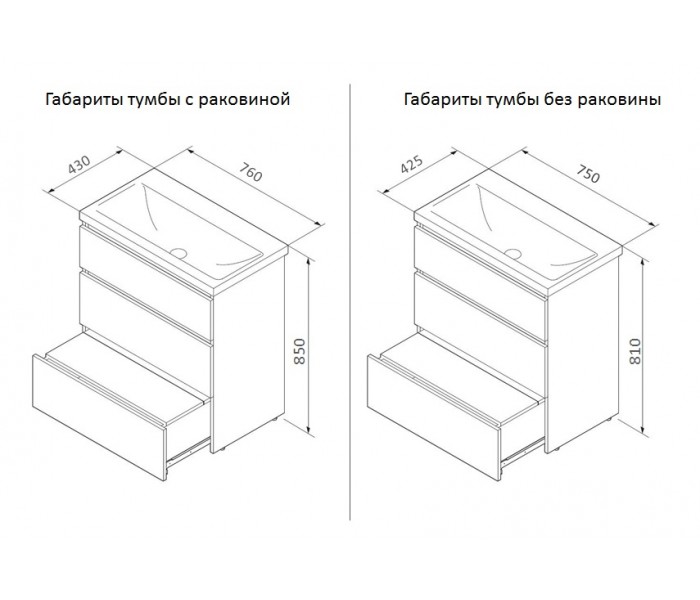 Габариты тумбы с раковиной

430

760

850

Габариты тумбы без раковины

425

750

810